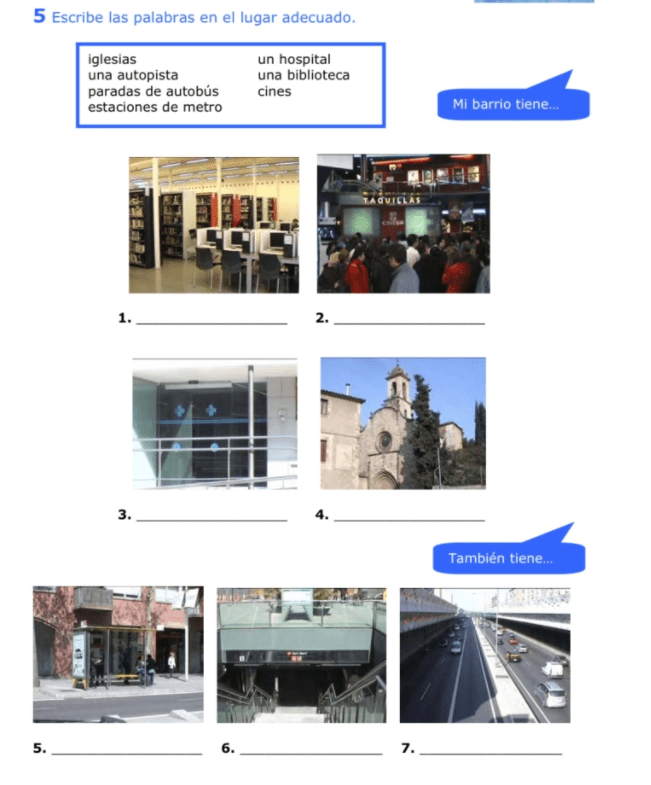 5 Escribe las palabras en el lugar adecuado.

iglesias
una autopista
paradas de autobús
estaciones de metro
un hospital
una biblioteca
cines

Mi barrio tiene...

TAQUILLAS

1. ____________
2. ____________

3. ____________
4. ____________

También tiene...

5. ____________
6. ____________
7. ____________